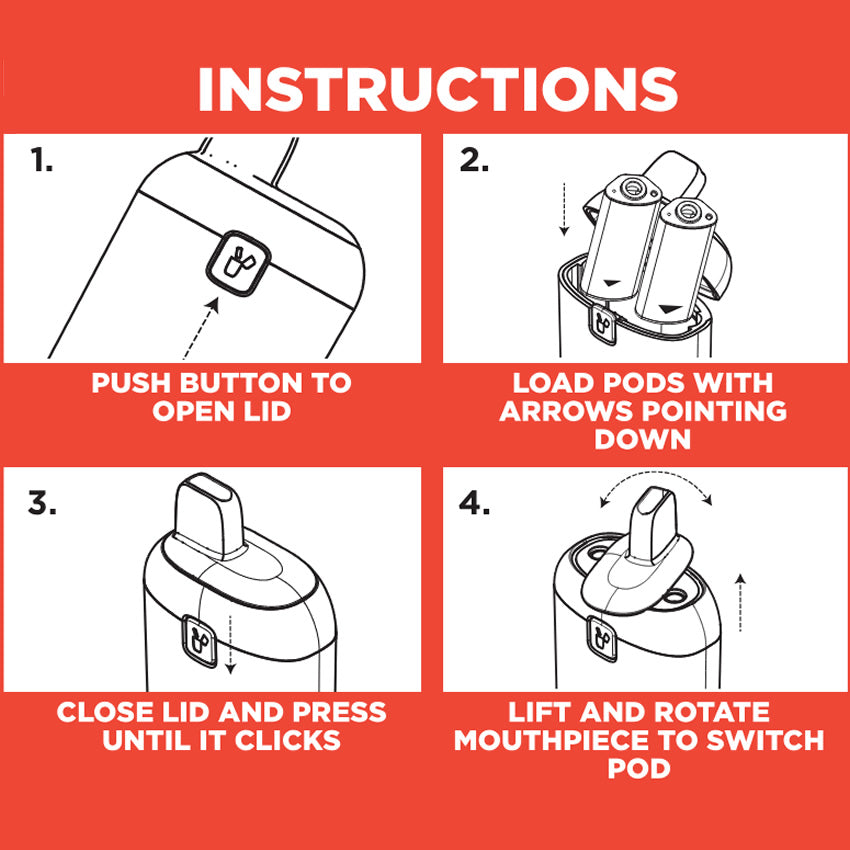 INSTRUCTIONS

1.

PUSH BUTTON TO OPEN LID

2.

LOAD PODS WITH ARROWS POINTING DOWN

3.

CLOSE LID AND PRESS UNTIL IT CLICKS

4.

LIFT AND ROTATE MOUTHPIECE TO SWITCH POD